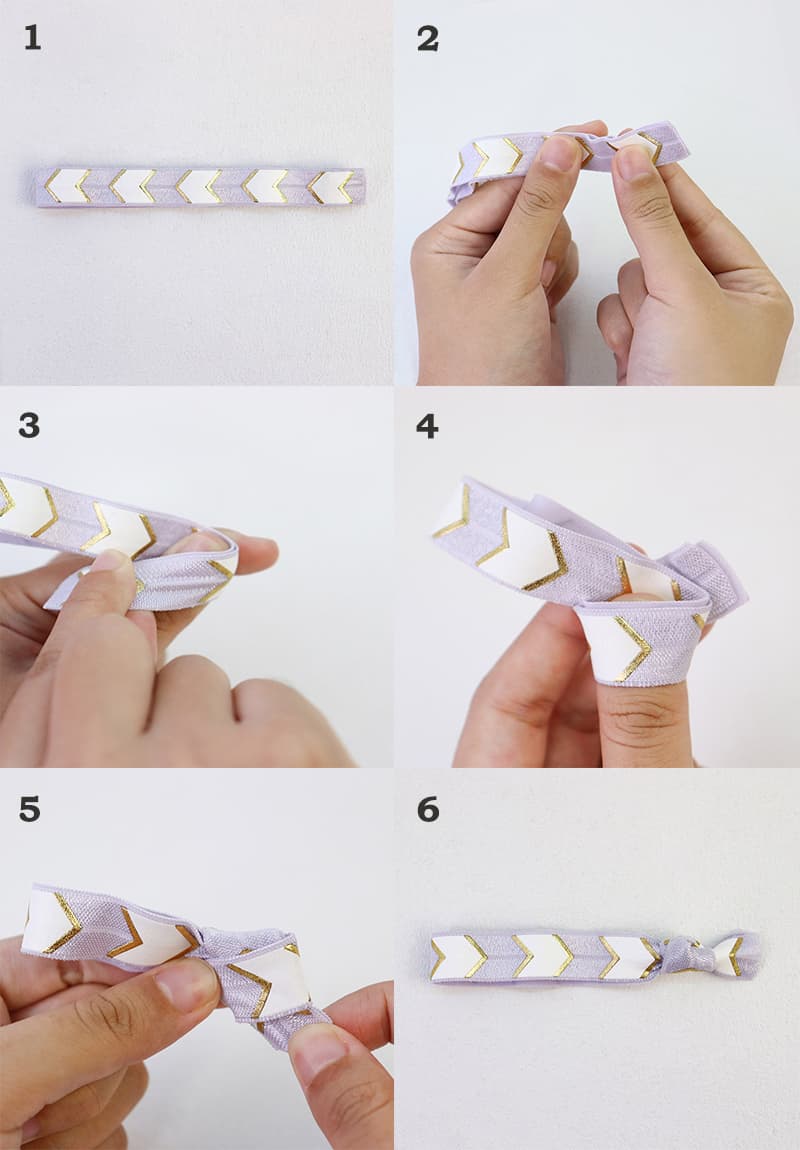 1

2

3

4

5

6